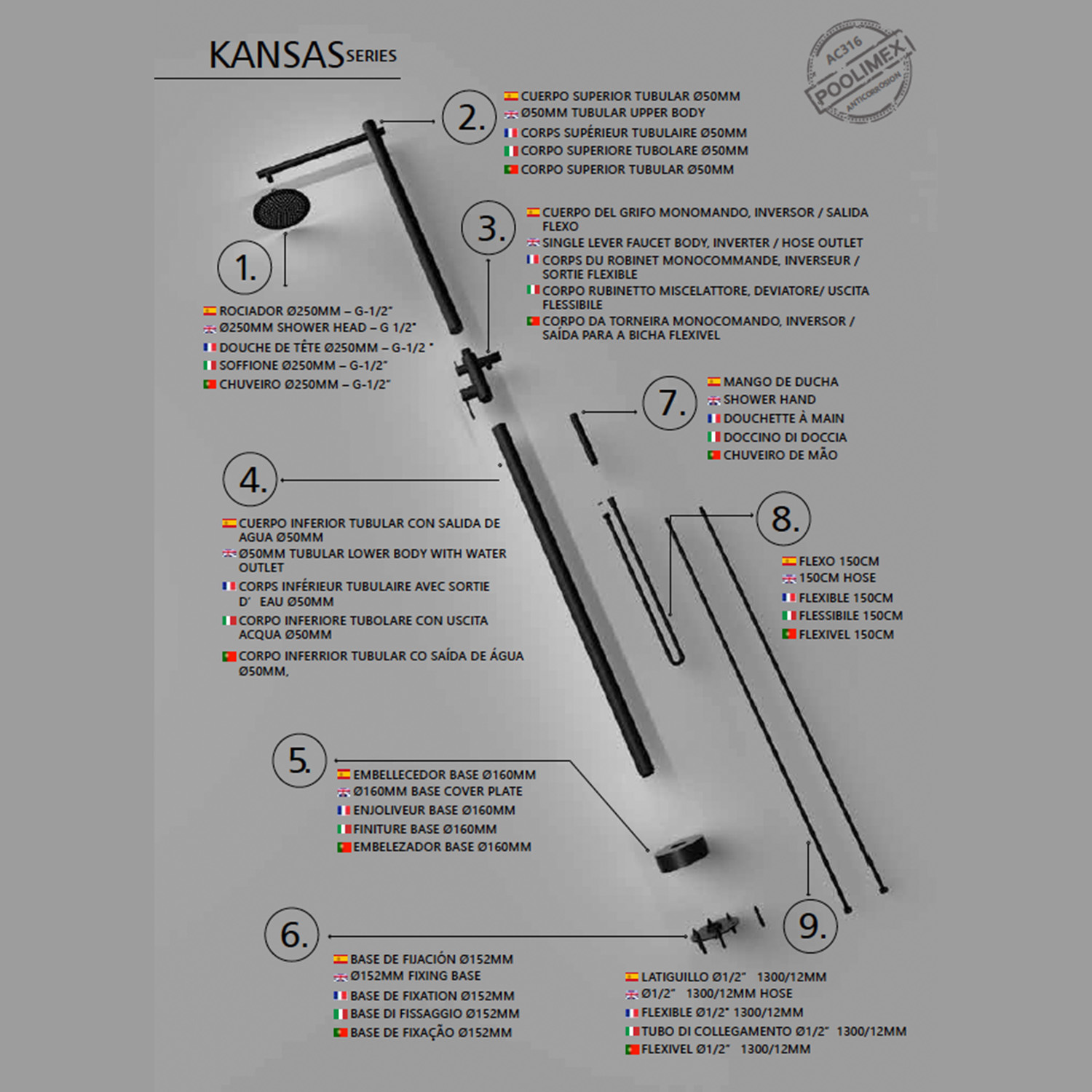 KANSAS SERIES

AC316
POOLIMEX
ANTICORROSION

2.
CUERPO SUPERIOR TUBULAR Ø50MM
Ø50MM TUBULAR UPPER BODY
CORPS SUPÉRIEUR TUBULAIRE Ø50MM
CORPO SUPERIORE TUBOLARE Ø50MM
CORPO SUPERIOR TUBULAR Ø50MM

3.
CUERPO DEL GRIFO MONOMANDO, INVERSOR / SALIDA FLEXO
SINGLE LEVER FAUCET BODY, INVERTER / HOSE OUTLET
CORPS DU ROBINET MONOCOMMANDE, INVERSEUR / SORTIE FLEXIBLE
CORPO RUBINETTO MISCELATTORE, DEVIATORE/ USCITA FLESSIBILE
CORPO DA TORNEIRA MONOCOMANDO, INVERSOR / SAÍDA PARA A BICHA FLEXIVEL

1.
ROCIADOR Ø250MM – G-1/2"
Ø250MM SHOWER HEAD – G 1/2"
DOUCHE DE TÊTE Ø250MM – G-1/2 "
SOFFIONE Ø250MM – G-1/2"
CHUVEIRO Ø250MM – G-1/2"

7.
MANGO DE DUCHA
SHOWER HAND
DOUCHETTE À MAIN
DOCCINO DI DOCCIA
CHUVEIRO DE MÃO

4.
CUERPO INFERIOR TUBULAR CON SALIDA DE AGUA Ø50MM
Ø50MM TUBULAR LOWER BODY WITH WATER OUTLET
CORPS INFÉRIEUR TUBULAIRE AVEC SORTIE D' EAU Ø50MM
CORPO INFERIORE TUBOLARE CON USCITA ACQUA Ø50MM
CORPO INFERRIOR TUBULAR CO SAÍDA DE ÁGUA Ø50MM,

8.
FLEXO 150CM
150CM HOSE
FLEXIBLE 150CM
FLESSIBILE 150CM
FLEXIVEL 150CM

5.
EMBELLECEDOR BASE Ø160MM
Ø160MM BASE COVER PLATE
ENJOLIVEUR BASE Ø160MM
FINITURE BASE Ø160MM
EMBELEZADOR BASE Ø160MM

6.
BASE DE FIJACIÓN Ø152MM
Ø152MM FIXING BASE
BASE DE FIXATION Ø152MM
BASE DI FISSAGGIO Ø152MM
BASE DE FIXAÇÃO Ø152MM

9.
LATIGUILLO Ø1/2" 1300/12MM
Ø1/2" 1300/12MM HOSE
FLEXIBLE Ø1/2" 1300/12MM
TUBO DI COLLEGAMENTO Ø1/2" 1300/12MM
FLEXIVEL Ø1/2" 1300/12MM