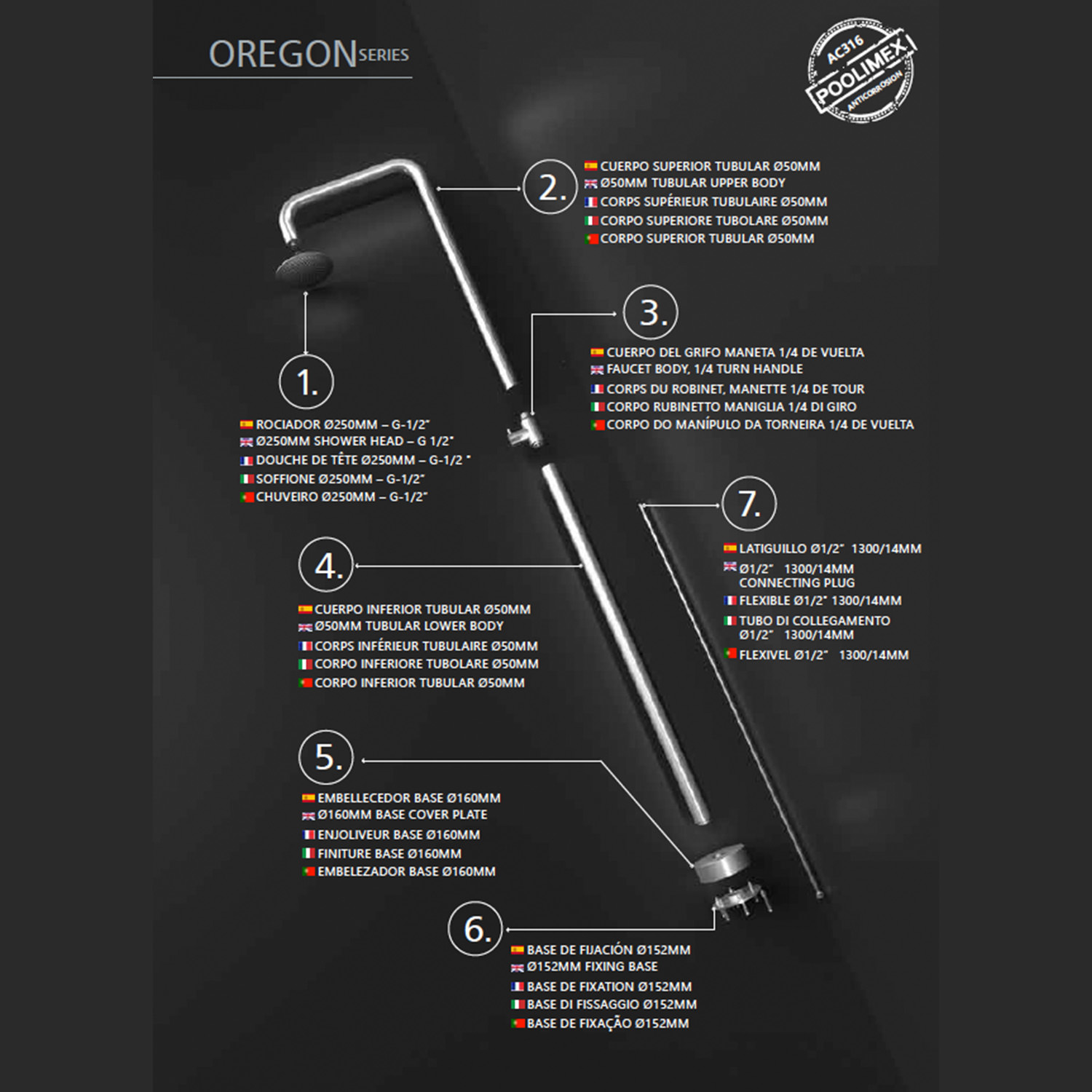 OREGON SERIES

AC316
POOLIMEX
ANTICORROSION

2.
CUERPO SUPERIOR TUBULAR Ø50MM
Ø50MM TUBULAR UPPER BODY
CORPS SUPÉRIEUR TUBULAIRE Ø50MM
CORPO SUPERIORE TUBOLARE Ø50MM
CORPO SUPERIOR TUBULAR Ø50MM

3.
CUERPO DEL GRIFO MANETA 1/4 DE VUELTA
FAUCET BODY, 1/4 TURN HANDLE
CORPS DU ROBINET, MANETTE 1/4 DE TOUR
CORPO RUBINETTO MANIGLIA 1/4 DI GIRO
CORPO DO MANÍPULO DA TORNEIRA 1/4 DE VUELTA

1.
ROCIADOR Ø250MM – G-1/2"
Ø250MM SHOWER HEAD – G 1/2"
DOUCHE DE TÊTE Ø250MM – G-1/2 "
SOFFIONE Ø250MM – G-1/2"
CHUVEIRO Ø250MM – G-1/2"

7.
LATIGUILLO Ø1/2" 1300/14MM
Ø1/2" 1300/14MM CONNECTING PLUG
FLEXIBLE Ø1/2" 1300/14MM
TUBO DI COLLEGAMENTO Ø1/2" 1300/14MM
FLEXIVEL Ø1/2" 1300/14MM

4.
CUERPO INFERIOR TUBULAR Ø50MM
Ø50MM TUBULAR LOWER BODY
CORPS INFÉRIEUR TUBULAIRE Ø50MM
CORPO INFERIORE TUBOLARE Ø50MM
CORPO INFERIOR TUBULAR Ø50MM

5.
EMBELLECEDOR BASE Ø160MM
Ø160MM BASE COVER PLATE
ENJOLIVEUR BASE Ø160MM
FINITURE BASE Ø160MM
EMBELEZADOR BASE Ø160MM

6.
BASE DE FIJACIÓN Ø152MM
Ø152MM FIXING BASE
BASE DE FIXATION Ø152MM
BASE DI FISSAGGIO Ø152MM
BASE DE FIXAÇÃO Ø152MM