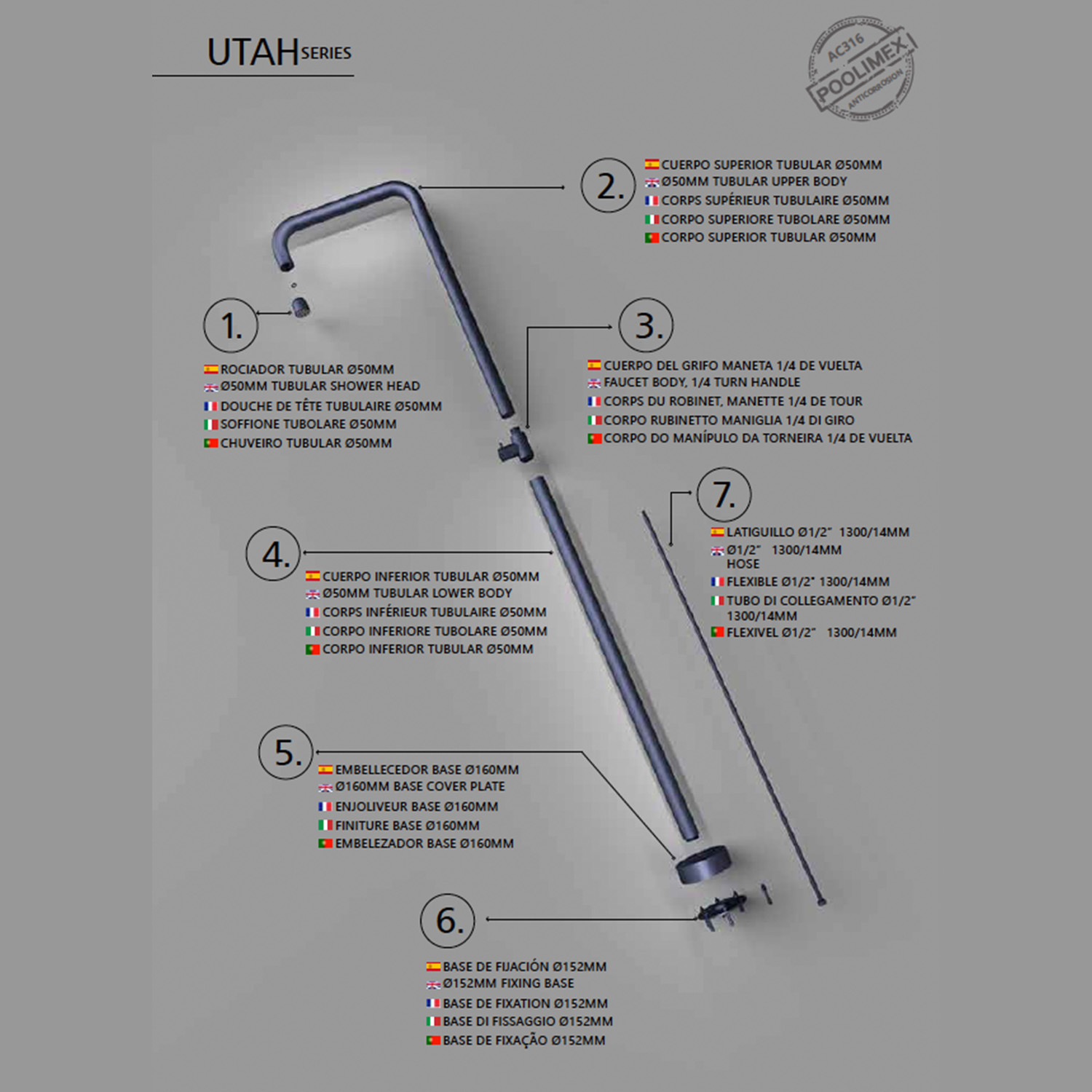 UTAH SERIES

AC316
POOLIMEX
ANTICORROSION

2.
CUERPO SUPERIOR TUBULAR Ø50MM
Ø50MM TUBULAR UPPER BODY
CORPS SUPÉRIEUR TUBULAIRE Ø50MM
CORPO SUPERIORE TUBOLARE Ø50MM
CORPO SUPERIOR TUBULAR Ø50MM

1.
ROCIADOR TUBULAR Ø50MM
Ø50MM TUBULAR SHOWER HEAD
DOUCHE DE TÊTE TUBULAIRE Ø50MM
SOFFIONE TUBOLARE Ø50MM
CHUVEIRO TUBULAR Ø50MM

3.
CUERPO DEL GRIFO MANETA 1/4 DE VUELTA
FAUCET BODY, 1/4 TURN HANDLE
CORPS DU ROBINET, MANETTE 1/4 DE TOUR
CORPO RUBINETTO MANIGLIA 1/4 DI GIRO
CORPO DO MANÍPULO DA TORNEIRA 1/4 DE VUELTA

7.
LATIGUILLO Ø1/2" 1300/14MM
Ø1/2" 1300/14MM HOSE
FLEXIBLE Ø1/2" 1300/14MM
TUBO DI COLLEGAMENTO Ø1/2" 1300/14MM
FLEXIVEL Ø1/2" 1300/14MM

4.
CUERPO INFERIOR TUBULAR Ø50MM
Ø50MM TUBULAR LOWER BODY
CORPS INFÉRIEUR TUBULAIRE Ø50MM
CORPO INFERIORE TUBOLARE Ø50MM
CORPO INFERIOR TUBULAR Ø50MM

5.
EMBELLECEDOR BASE Ø160MM
Ø160MM BASE COVER PLATE
ENJOLIVEUR BASE Ø160MM
FINITURE BASE Ø160MM
EMBELEZADOR BASE Ø160MM

6.
BASE DE FIJACIÓN Ø152MM
Ø152MM FIXING BASE
BASE DE FIXATION Ø152MM
BASE DI FISSAGGIO Ø152MM
BASE DE FIXAÇÃO Ø152MM