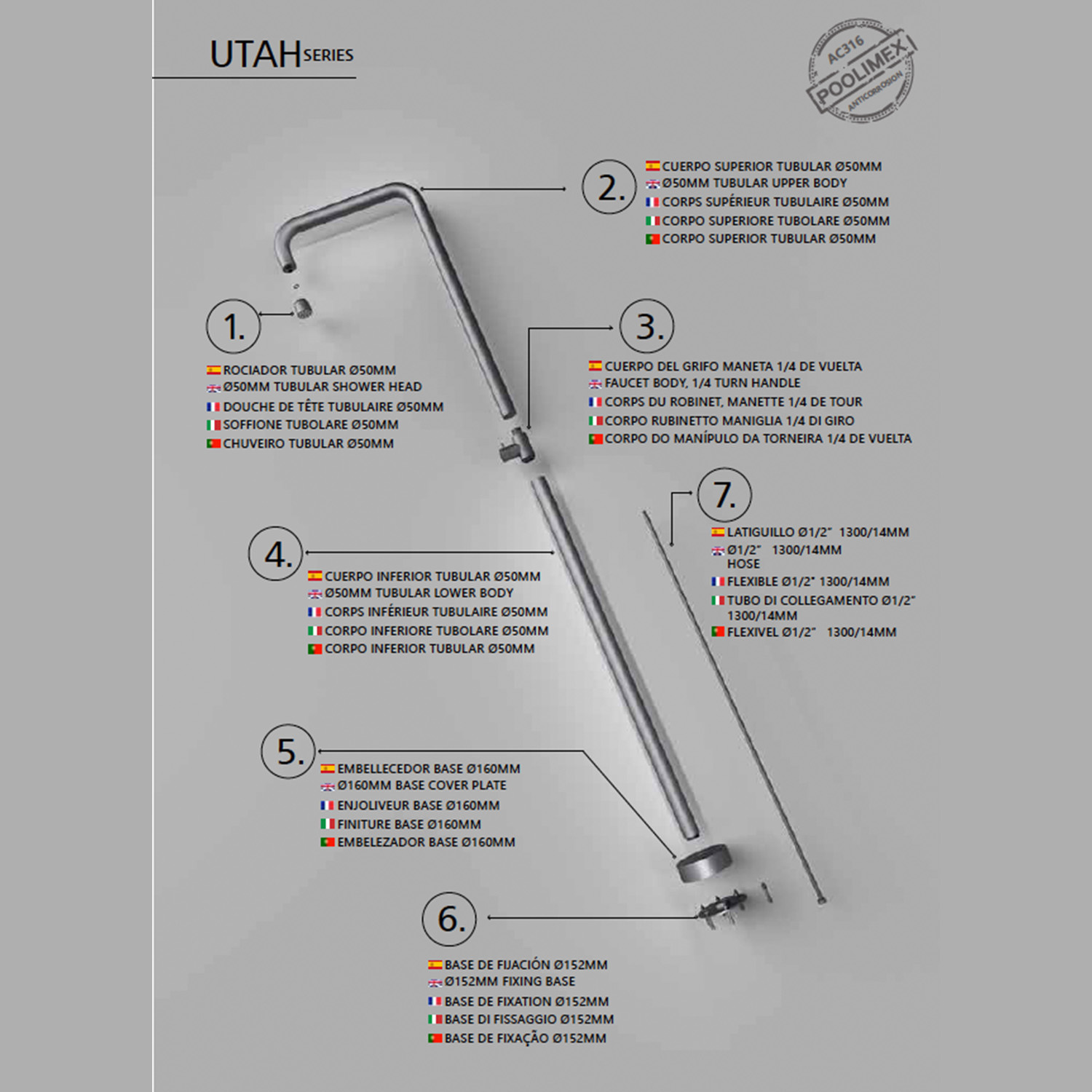 UTAH SERIES

AC316
POOLIMEX
ANTICORROSION

2.
CUERPO SUPERIOR TUBULAR Ø50MM
Ø50MM TUBULAR UPPER BODY
CORPS SUPÉRIEUR TUBULAIRE Ø50MM
CORPO SUPERIORE TUBOLARE Ø50MM
CORPO SUPERIOR TUBULAR Ø50MM

1.
ROCIADOR TUBULAR Ø50MM
Ø50MM TUBULAR SHOWER HEAD
DOUCHE DE TÊTE TUBULAIRE Ø50MM
SOFFIONE TUBOLARE Ø50MM
CHUVEIRO TUBULAR Ø50MM

3.
CUERPO DEL GRIFO MANETA 1/4 DE VUELTA
FAUCET BODY, 1/4 TURN HANDLE
CORPS DU ROBINET, MANETTE 1/4 DE TOUR
CORPO RUBINETTO MANIGLIA 1/4 DI GIRO
CORPO DO MANÍPULO DA TORNEIRA 1/4 DE VUELTA

7.
LATIGUILLO Ø1/2" 1300/14MM
Ø1/2" 1300/14MM HOSE
FLEXIBLE Ø1/2" 1300/14MM
TUBO DI COLLEGAMENTO Ø1/2" 1300/14MM
FLEXIVEL Ø1/2" 1300/14MM

4.
CUERPO INFERIOR TUBULAR Ø50MM
Ø50MM TUBULAR LOWER BODY
CORPS INFÉRIEUR TUBULAIRE Ø50MM
CORPO INFERIORE TUBOLARE Ø50MM
CORPO INFERIOR TUBULAR Ø50MM

5.
EMBELLECEDOR BASE Ø160MM
Ø160MM BASE COVER PLATE
ENJOLIVEUR BASE Ø160MM
FINITURE BASE Ø160MM
EMBELEZADOR BASE Ø160MM

6.
BASE DE FIJACIÓN Ø152MM
Ø152MM FIXING BASE
BASE DE FIXATION Ø152MM
BASE DI FISSAGGIO Ø152MM
BASE DE FIXAÇÃO Ø152MM