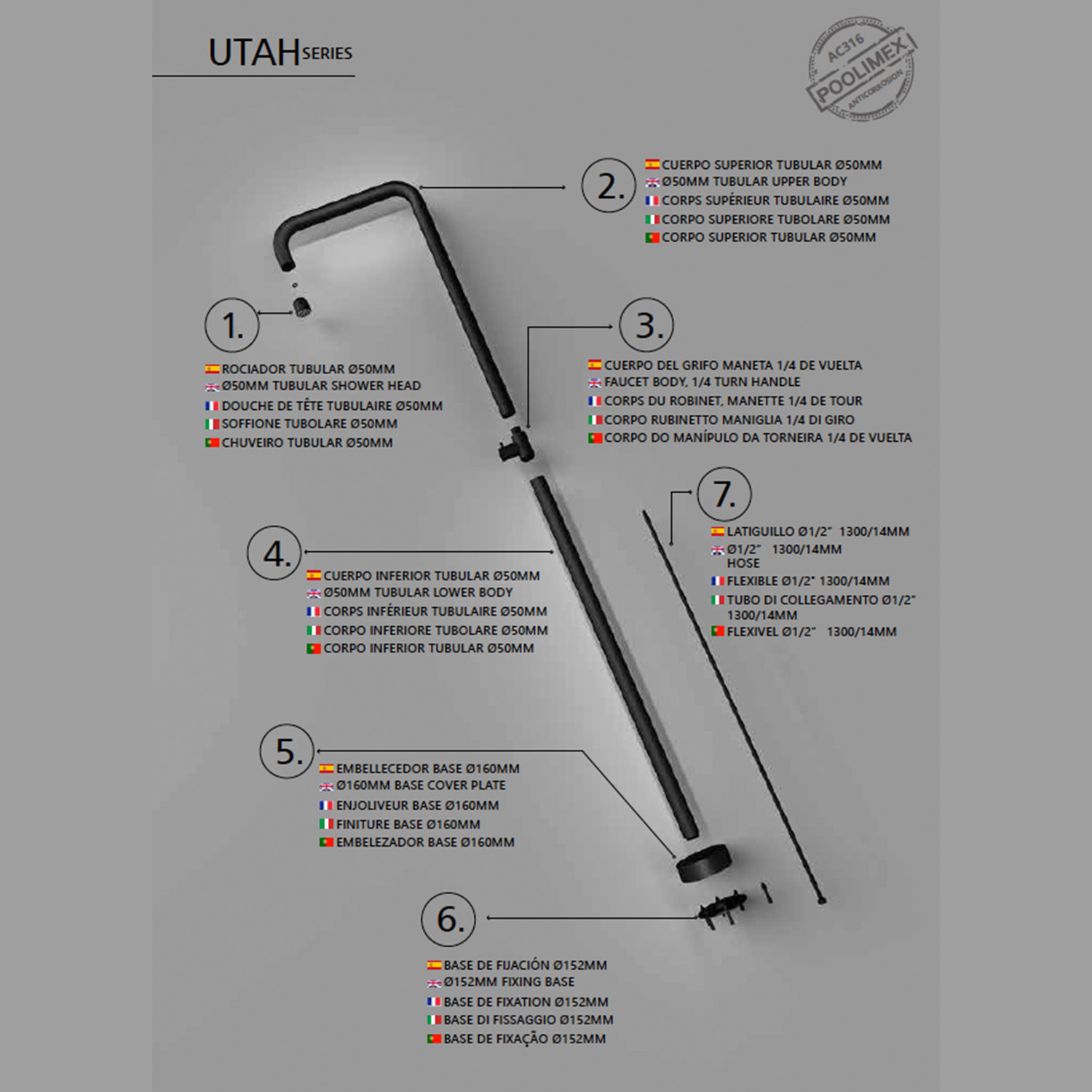 UTAH SERIES

AC316
POOLIMEX
ANTICORROSION

2.
CUERPO SUPERIOR TUBULAR Ø50MM
Ø50MM TUBULAR UPPER BODY
CORPS SUPÉRIEUR TUBULAIRE Ø50MM
CORPO SUPERIORE TUBOLARE Ø50MM
CORPO SUPERIOR TUBULAR Ø50MM

1.
ROCIADOR TUBULAR Ø50MM
Ø50MM TUBULAR SHOWER HEAD
DOUCHE DE TÊTE TUBULAIRE Ø50MM
SOFFIONE TUBOLARE Ø50MM
CHUVEIRO TUBULAR Ø50MM

3.
CUERPO DEL GRIFO MANETA 1/4 DE VUELTA
FAUCET BODY, 1/4 TURN HANDLE
CORPS DU ROBINET, MANETTE 1/4 DE TOUR
CORPO RUBINETTO MANIGLIA 1/4 DI GIRO
CORPO DO MANÍPULO DA TORNEIRA 1/4 DE VUELTA

7.
LATIGUILLO Ø1/2" 1300/14MM
Ø1/2" 1300/14MM HOSE
FLEXIBLE Ø1/2" 1300/14MM
TUBO DI COLLEGAMENTO Ø1/2" 1300/14MM
FLEXIVEL Ø1/2" 1300/14MM

4.
CUERPO INFERIOR TUBULAR Ø50MM
Ø50MM TUBULAR LOWER BODY
CORPS INFÉRIEUR TUBULAIRE Ø50MM
CORPO INFERIORE TUBOLARE Ø50MM
CORPO INFERIOR TUBULAR Ø50MM

5.
EMBELLECEDOR BASE Ø160MM
Ø160MM BASE COVER PLATE
ENJOLIVEUR BASE Ø160MM
FINITURE BASE Ø160MM
EMBELEZADOR BASE Ø160MM

6.
BASE DE FIJACIÓN Ø152MM
Ø152MM FIXING BASE
BASE DE FIXATION Ø152MM
BASE DI FISSAGGIO Ø152MM
BASE DE FIXAÇÃO Ø152MM